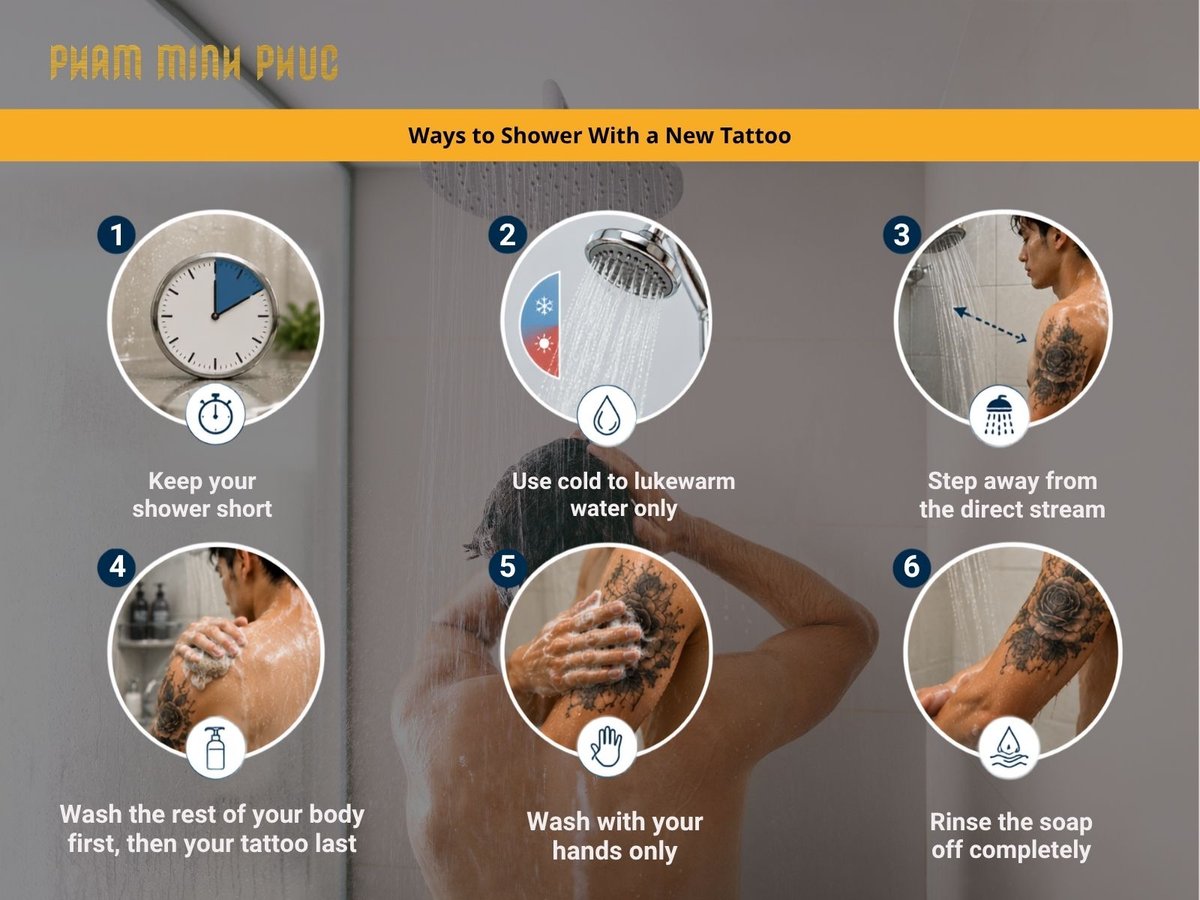 PHAM MINH PHUC

Ways to Shower With a New Tattoo

1

Keep your shower short

2

Use cold to lukewarm water only

3

Step away from the direct stream

4

Wash the rest of your body first, then your tattoo last

5

Wash with your hands only

6

Rinse the soap off completely