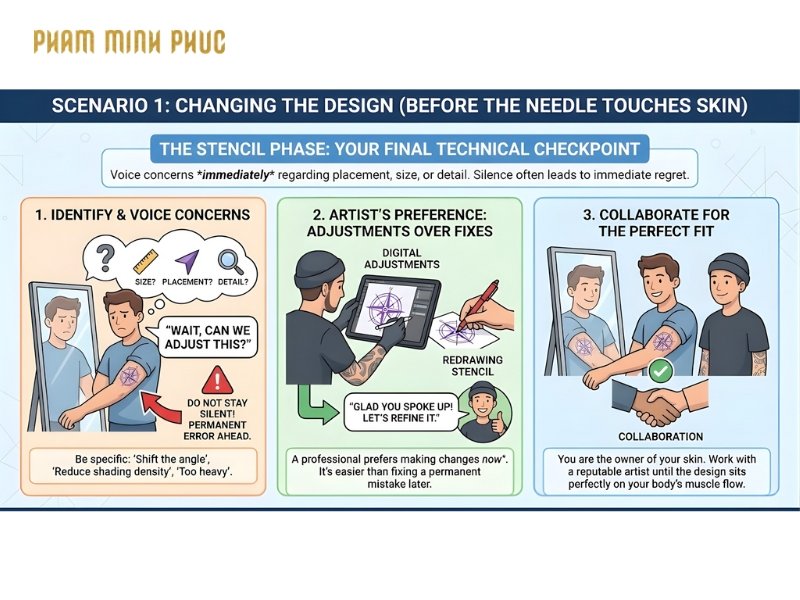 PHAM MINH PHUC

SCENARIO 1: CHANGING THE DESIGN (BEFORE THE NEEDLE TOUCHES SKIN)

THE STENCIL PHASE: YOUR FINAL TECHNICAL CHECKPOINT

Voice concerns *immediately* regarding placement, size, or detail. Silence often leads to immediate regret.

1. IDENTIFY & VOICE CONCERNS

SIZE? PLACEMENT? DETAIL?

"WAIT, CAN WE ADJUST THIS?"

DO NOT STAY SILENT! PERMANENT ERROR AHEAD.

Be specific: 'Shift the angle', 'Reduce shading density', 'Too heavy'.

2. ARTIST'S PREFERENCE: ADJUSTMENTS OVER FIXES

DIGITAL ADJUSTMENTS

REDRAWING STENCIL

"GLAD YOU SPOKE UP! LET'S REFINE IT."

A professional prefers making changes now*. It's easier than fixing a permanent mistake later.

3. COLLABORATE FOR THE PERFECT FIT

COLLABORATION

You are the owner of your skin. Work with a reputable artist until the design sits perfectly on your body's muscle flow.